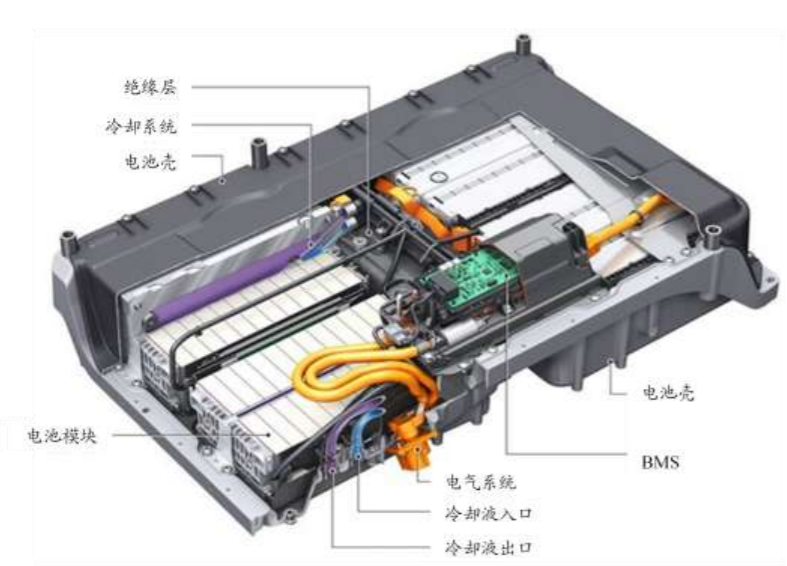 绝缘层
冷却系统
电池壳
电池模块
电池壳
BMS
电气系统
冷却液入口
冷却液出口